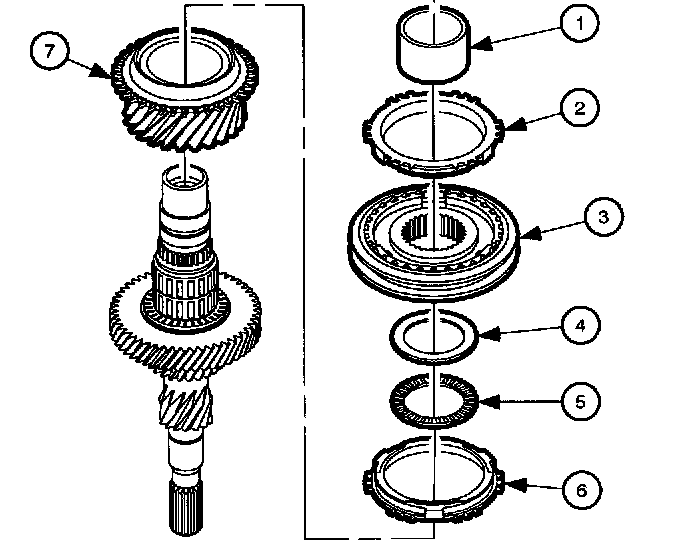 7
1
2
3
4
5
6