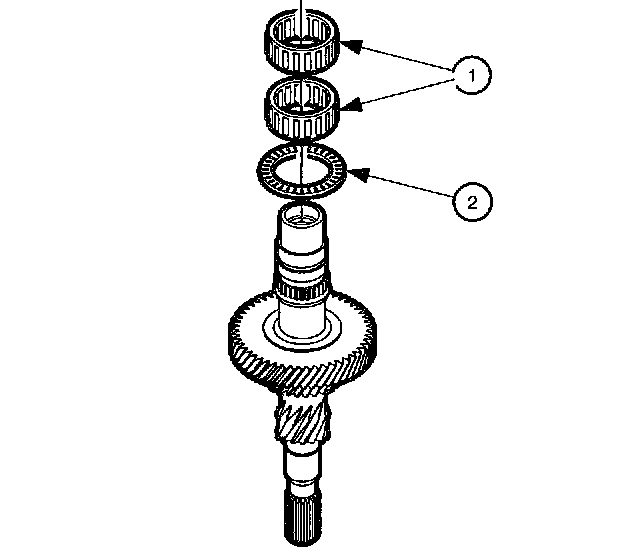 1
2