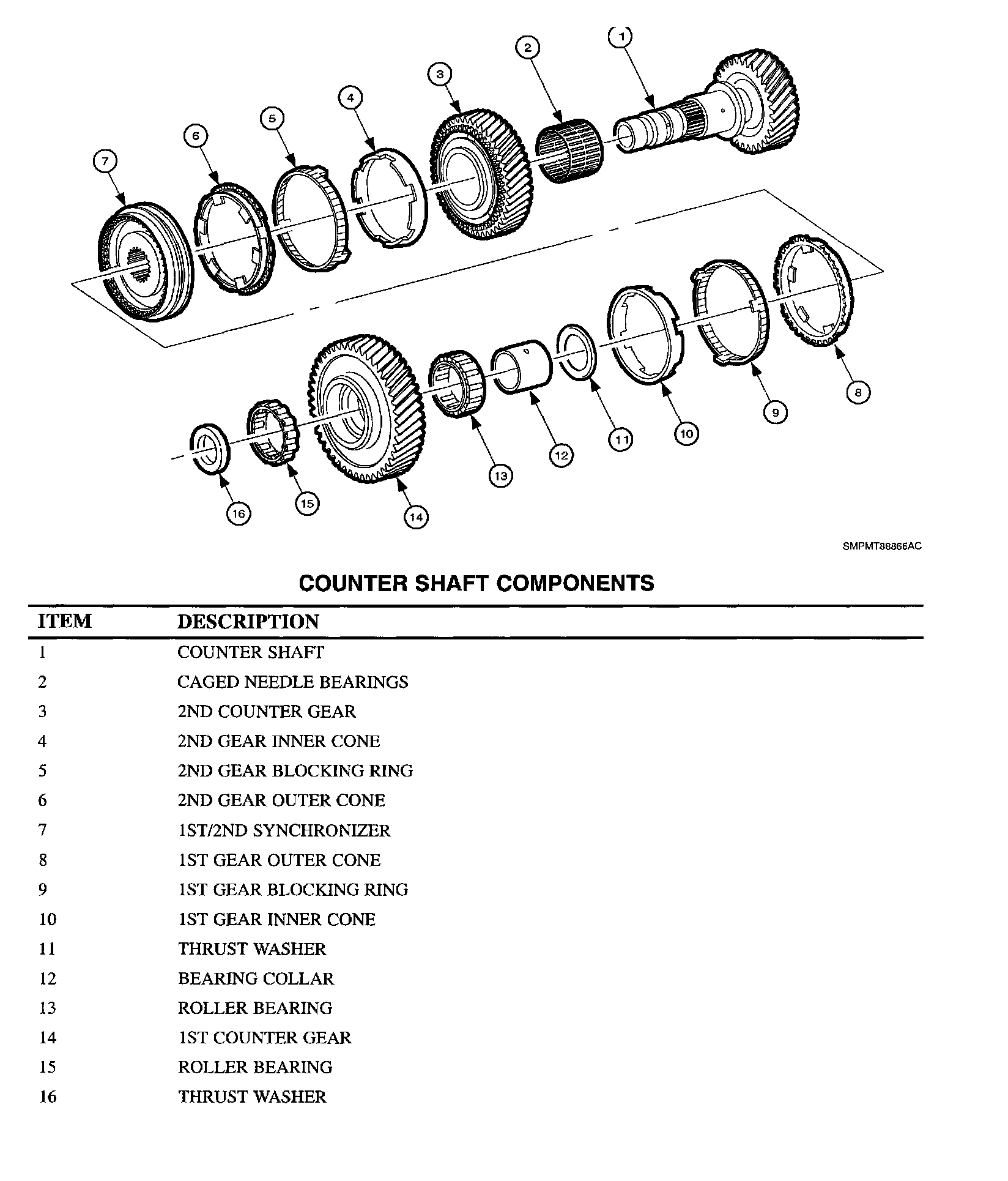 1
2
3
4
5
6
7
8
9
10
11
12
13
14
15
16

SMPMT88866AC

COUNTER SHAFT COMPONENTS

| ITEM | DESCRIPTION |
|---|---|
| 1 | COUNTER SHAFT |
| 2 | CAGED NEEDLE BEARINGS |
| 3 | 2ND COUNTER GEAR |
| 4 | 2ND GEAR INNER CONE |
| 5 | 2ND GEAR BLOCKING RING |
| 6 | 2ND GEAR OUTER CONE |
| 7 | 1ST/2ND SYNCHRONIZER |
| 8 | 1ST GEAR OUTER CONE |
| 9 | 1ST GEAR BLOCKING RING |
| 10 | 1ST GEAR INNER CONE |
| 11 | THRUST WASHER |
| 12 | BEARING COLLAR |
| 13 | ROLLER BEARING |
| 14 | 1ST COUNTER GEAR |
| 15 | ROLLER BEARING |
| 16 | THRUST WASHER |