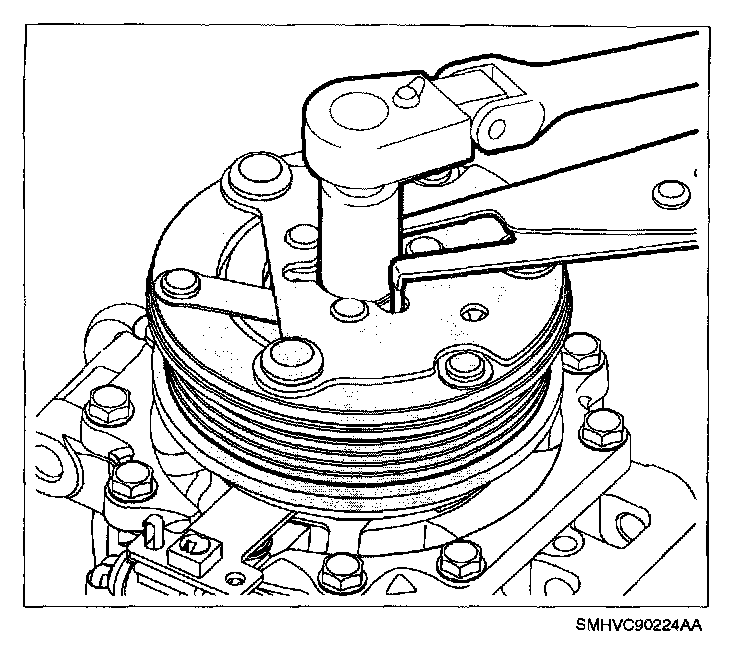 SMHVC90224AA