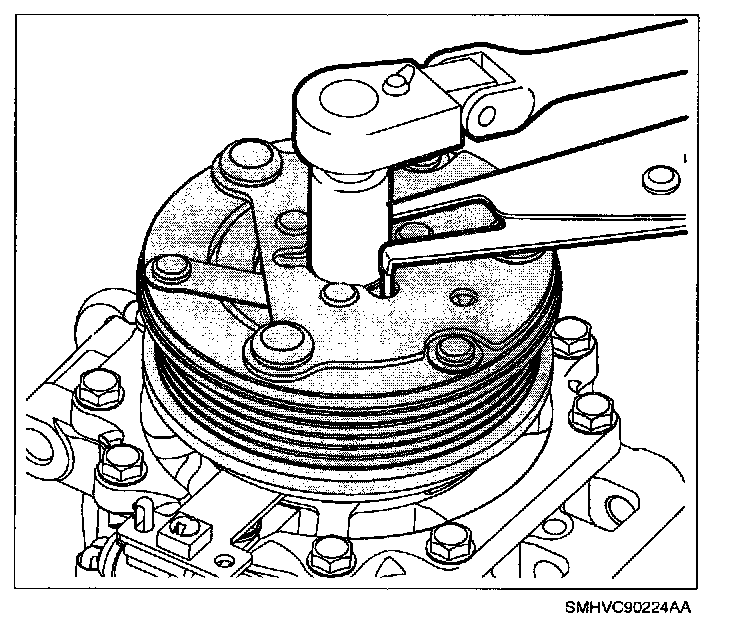 SMHVC90224AA