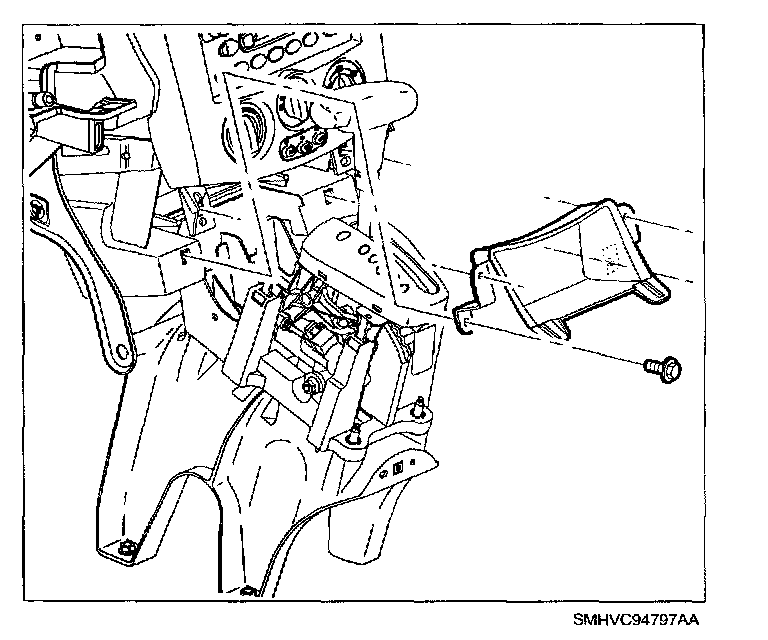 SMHVC94797AA