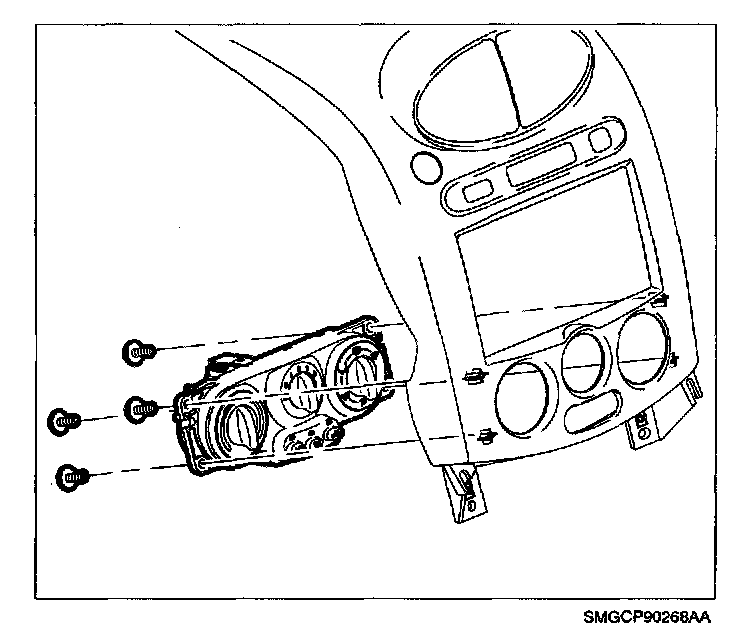 SMGCP90268AA