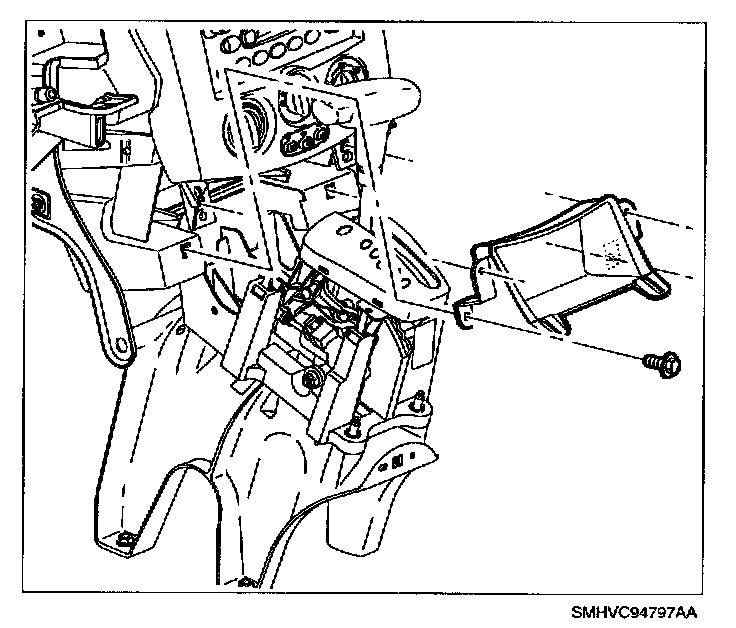 SMHVC94797AA