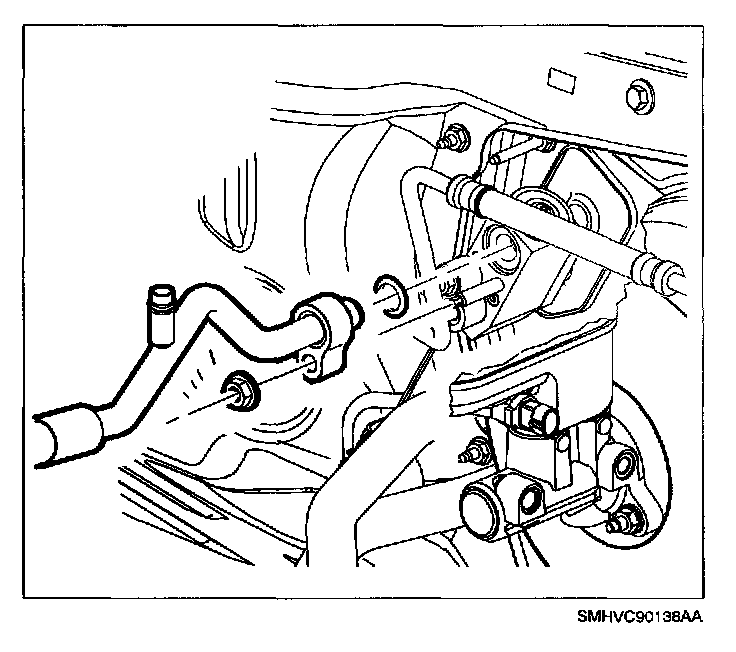 SMHVC90138AA