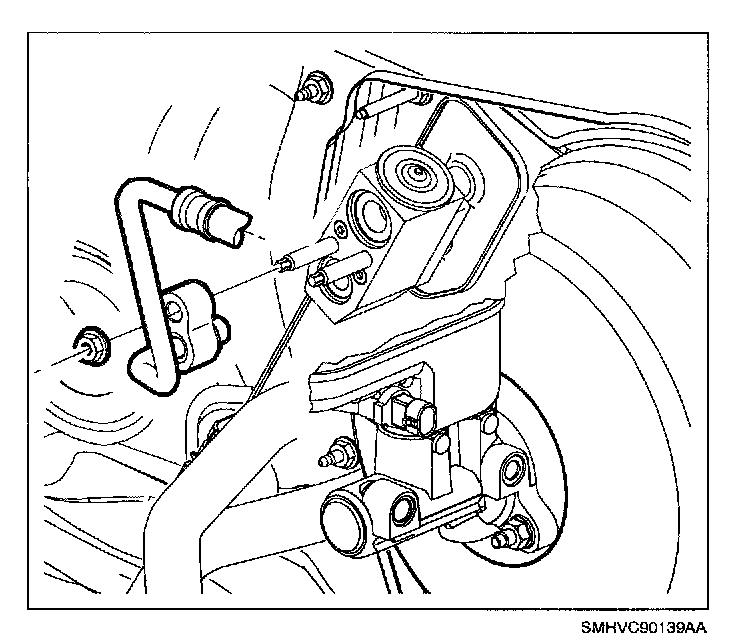 SMHVC90139AA