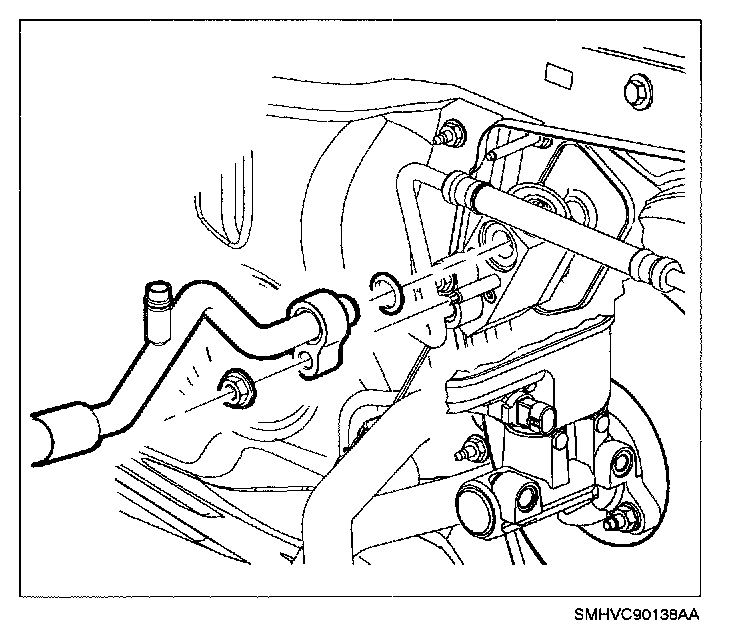 SMHVC90138AA