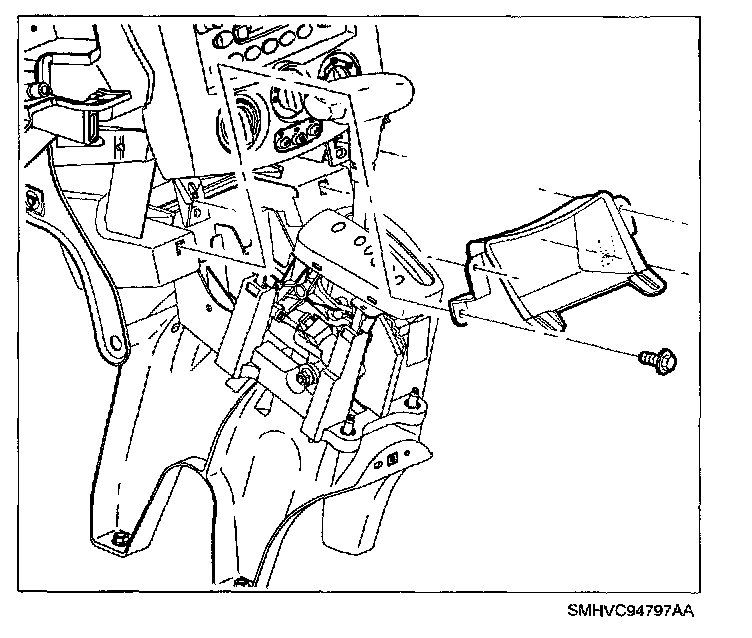 SMHVC94797AA