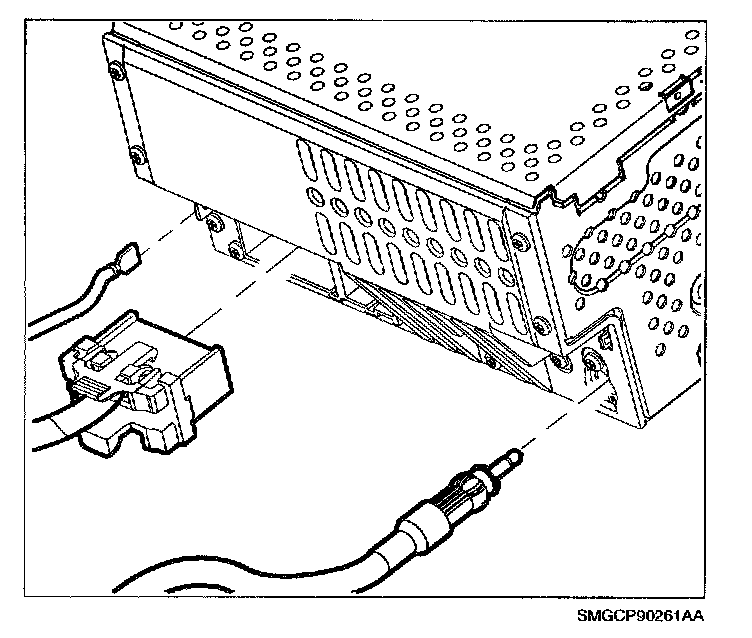 SMGCP90261AA