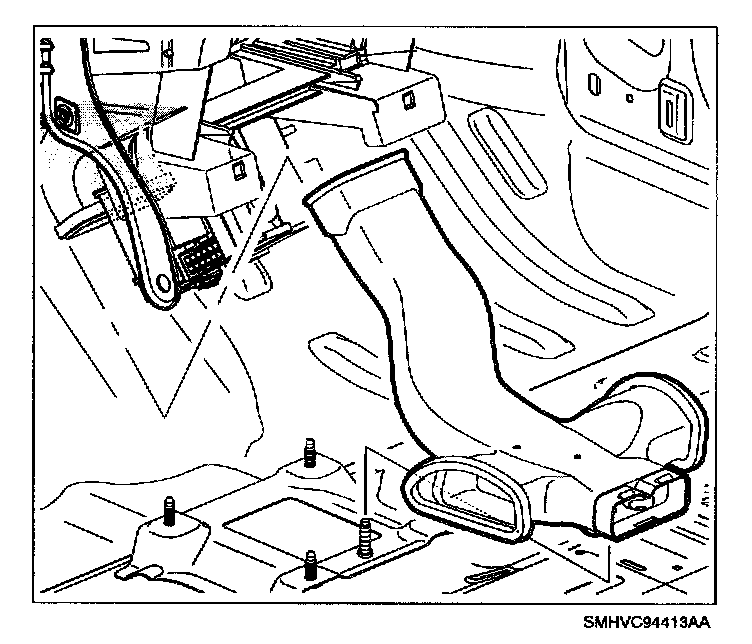 SMHVC94413AA