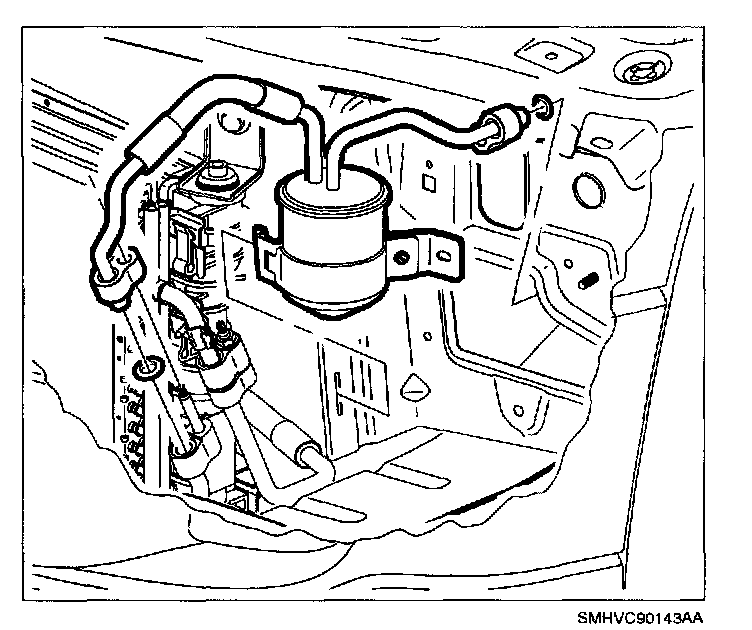 SMHVC90143AA