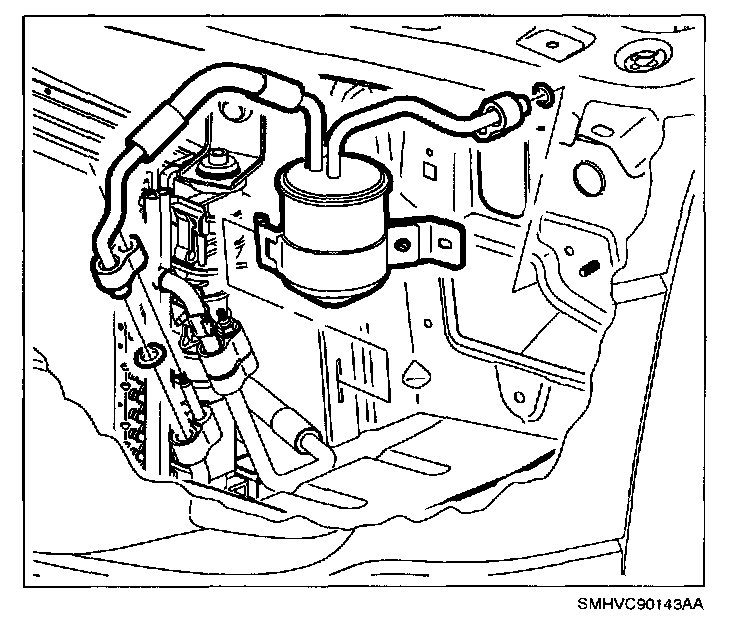 SMHVC90143AA