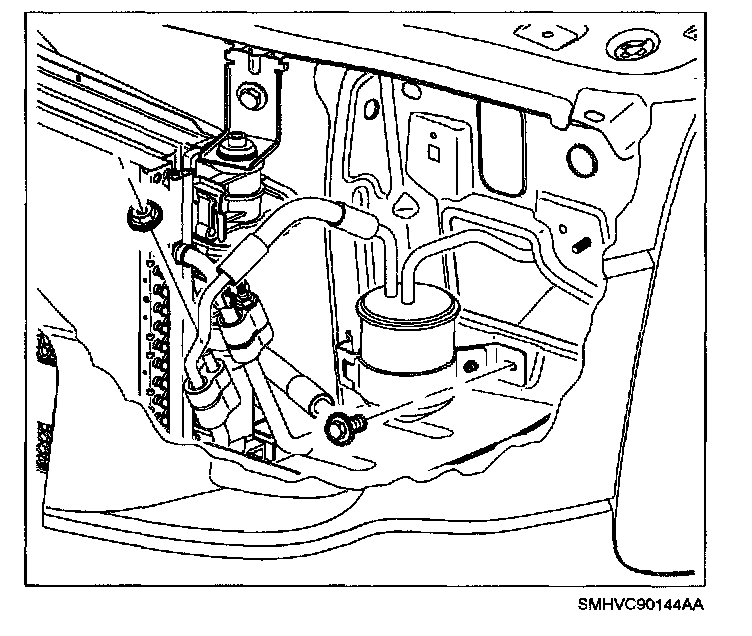 SMHVC90144AA