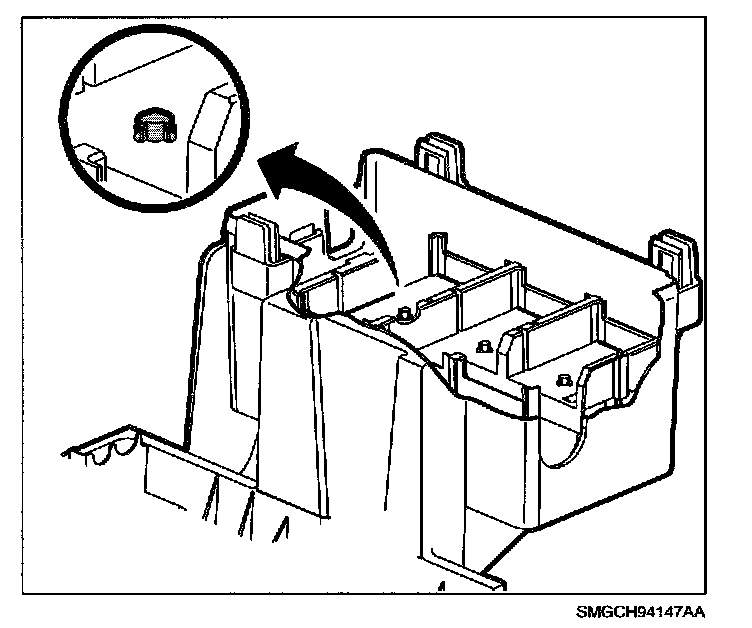 SMGCH94147AA