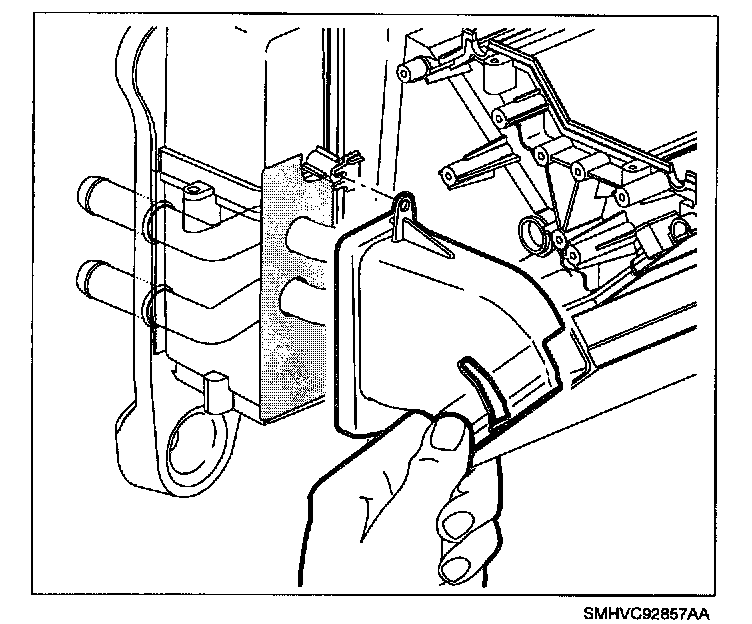 SMHVC92857AA