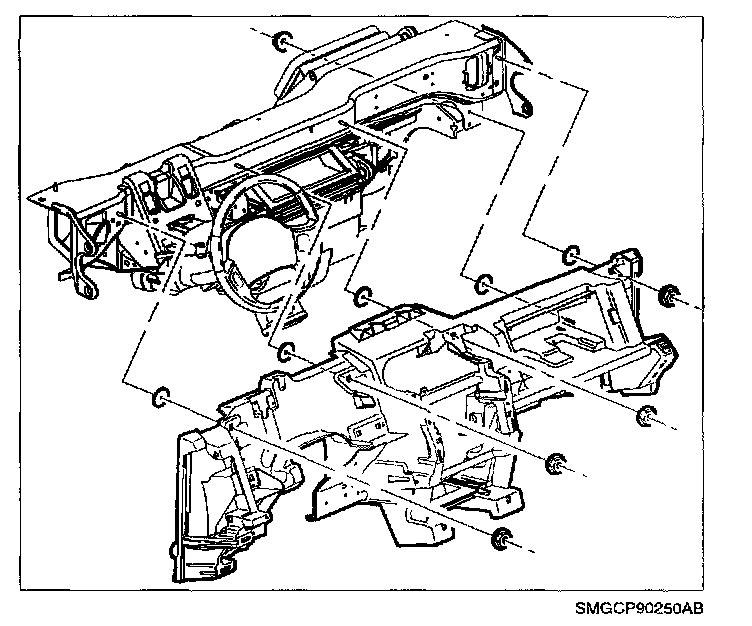 SMGCP90250AB