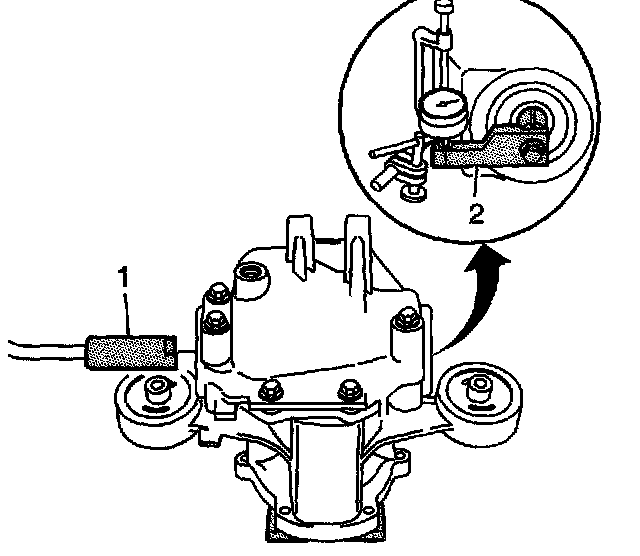 2

1