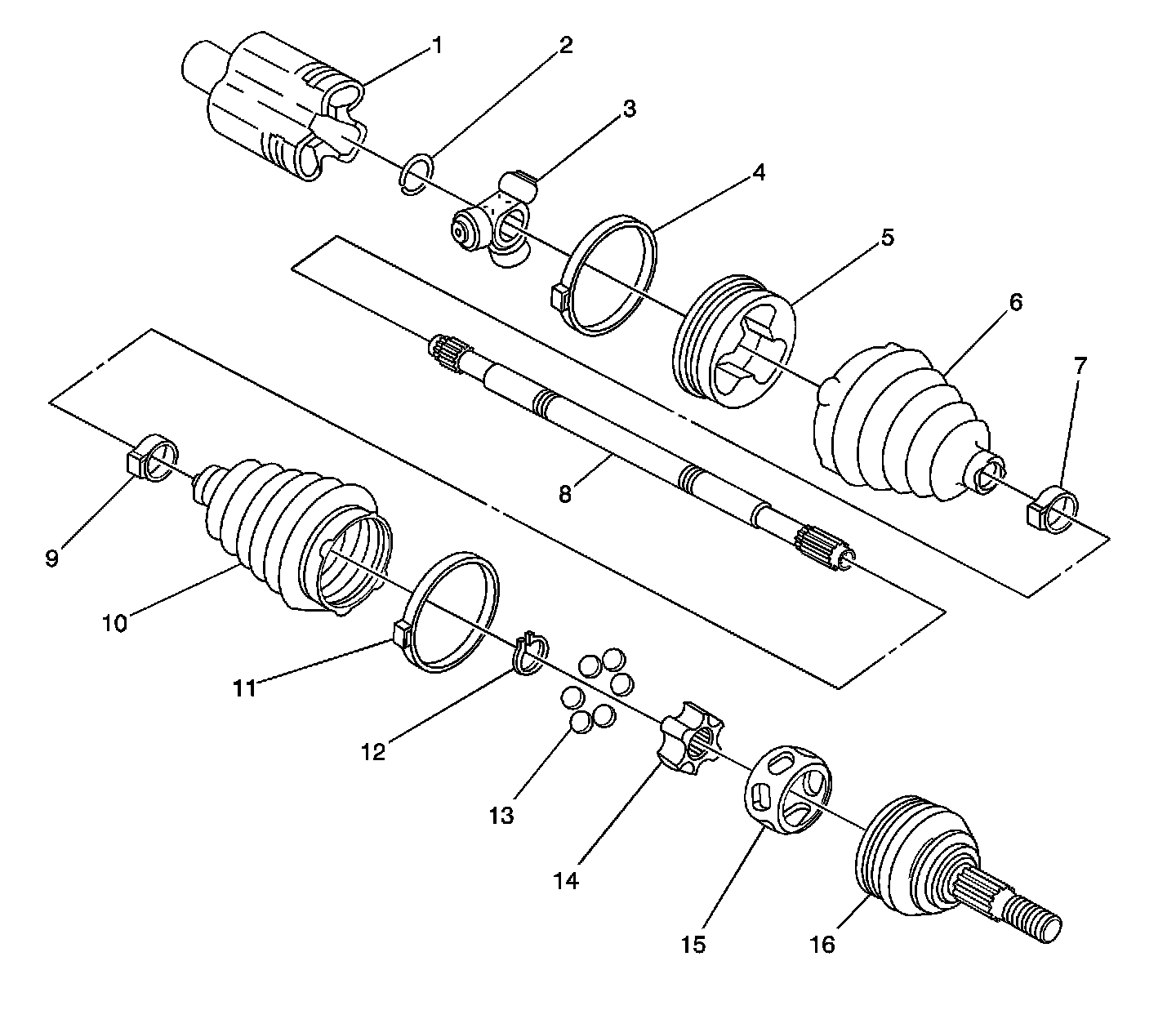 1
2
3
4
5
6
7
8
9
10
11
12
13
14
15
16