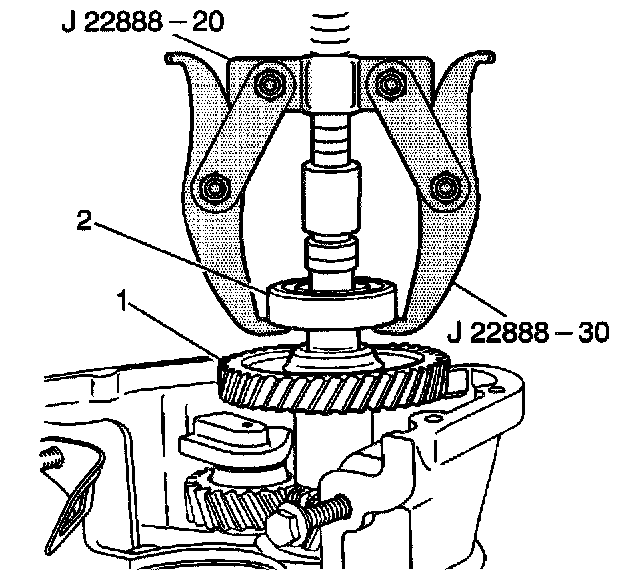 J 22888 – 20

2

1

J 22888 – 30