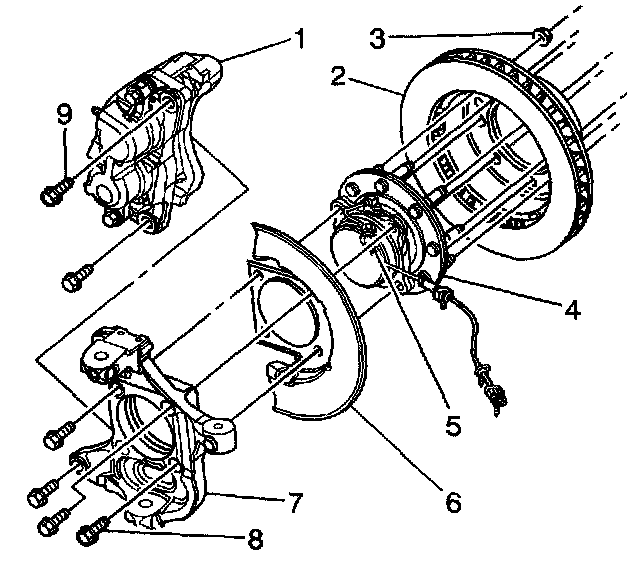 1
3
2
9
4
5
6
7
8