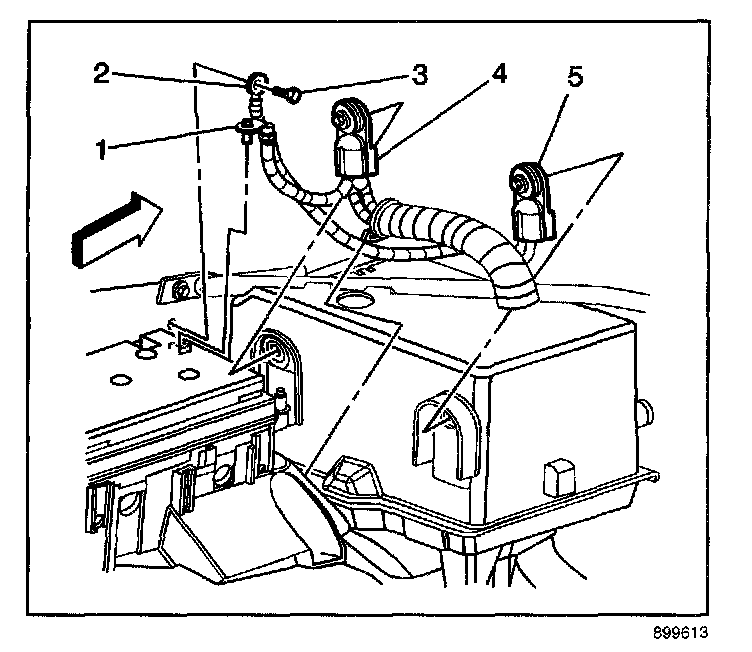 2
3
4
5
1
899613