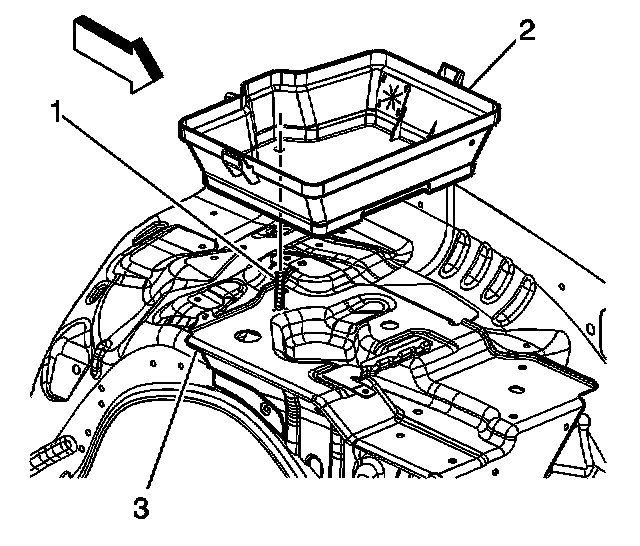 2
1
3