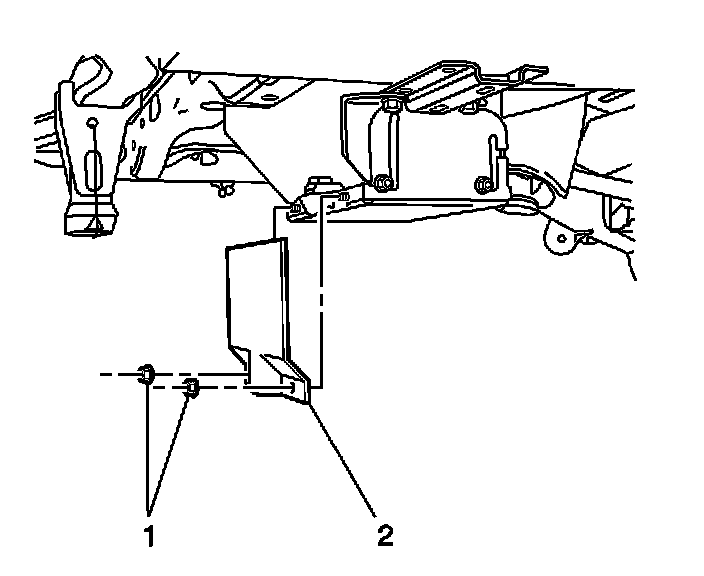 1
2