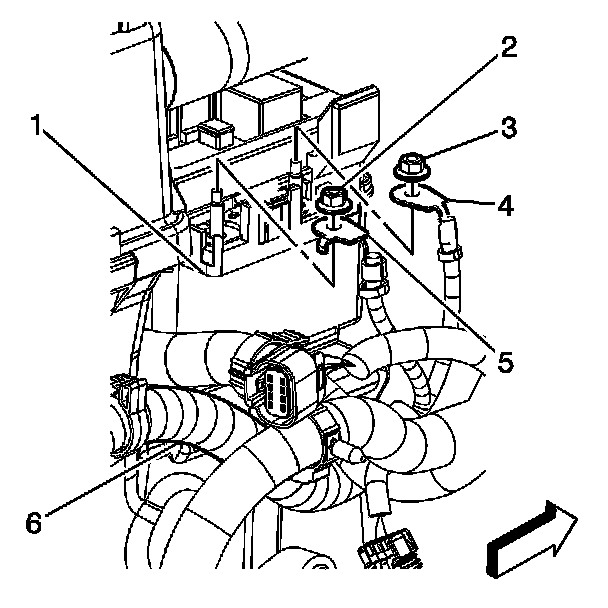 1
2
3
4
5
6