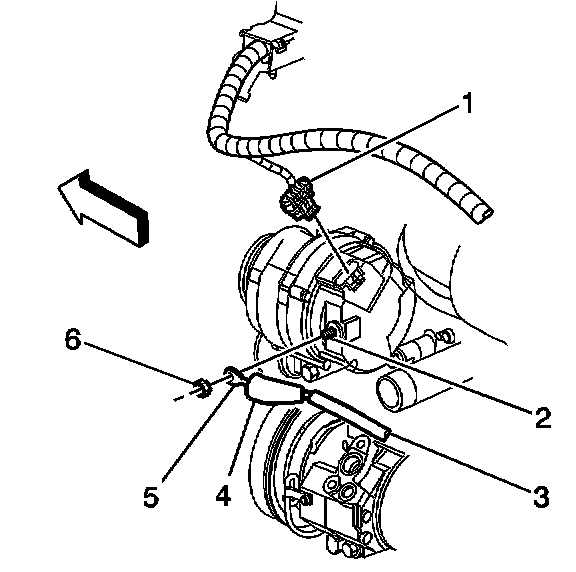 1
6
2
5
4
3