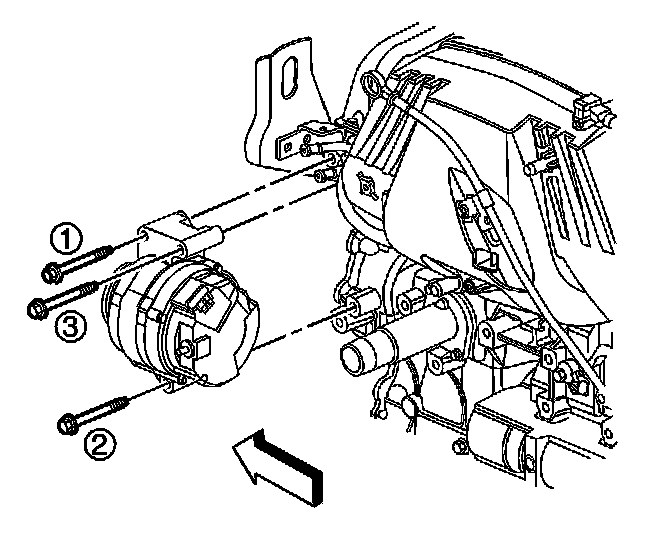 ①
③
②