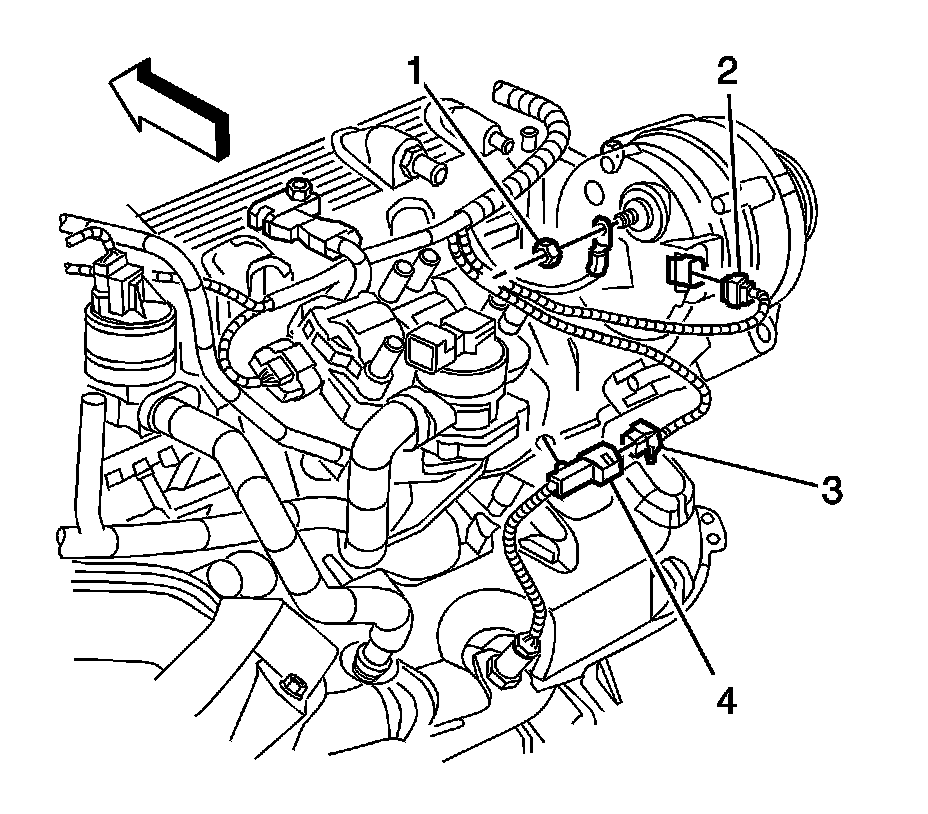 1
2
3
4