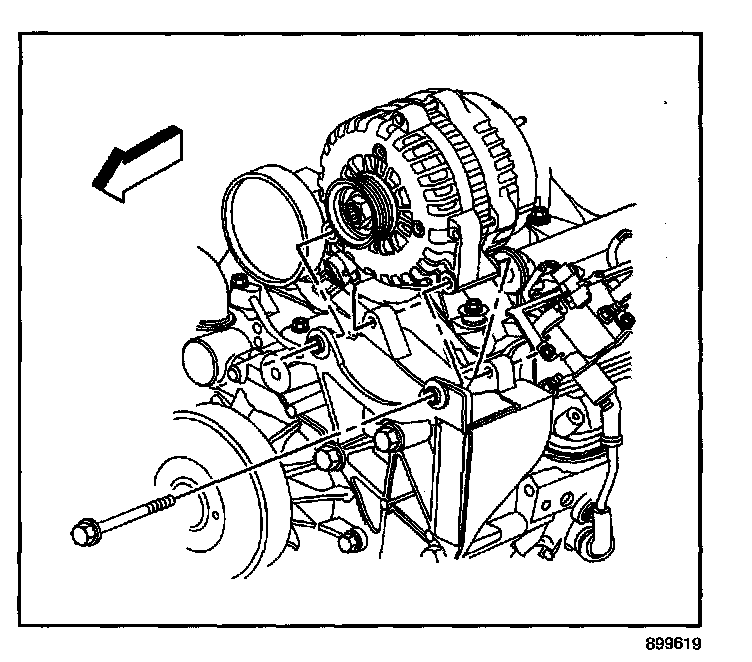 899619