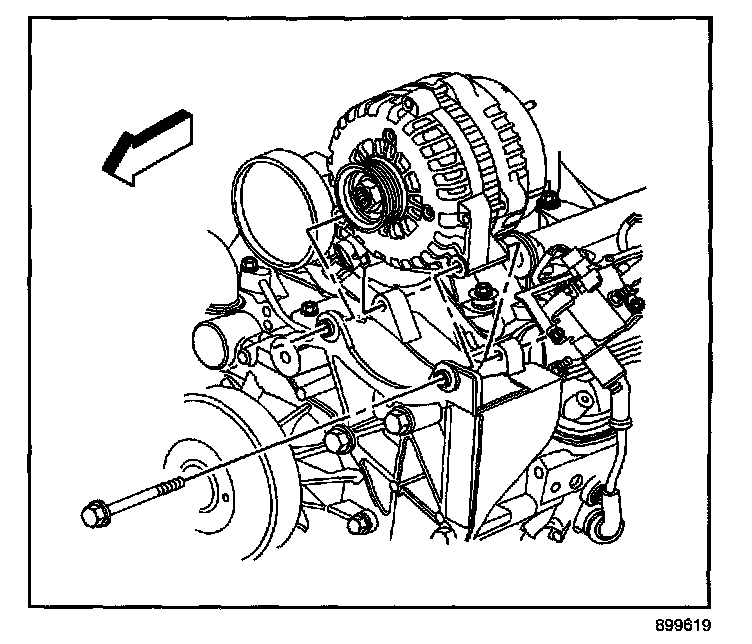 899619