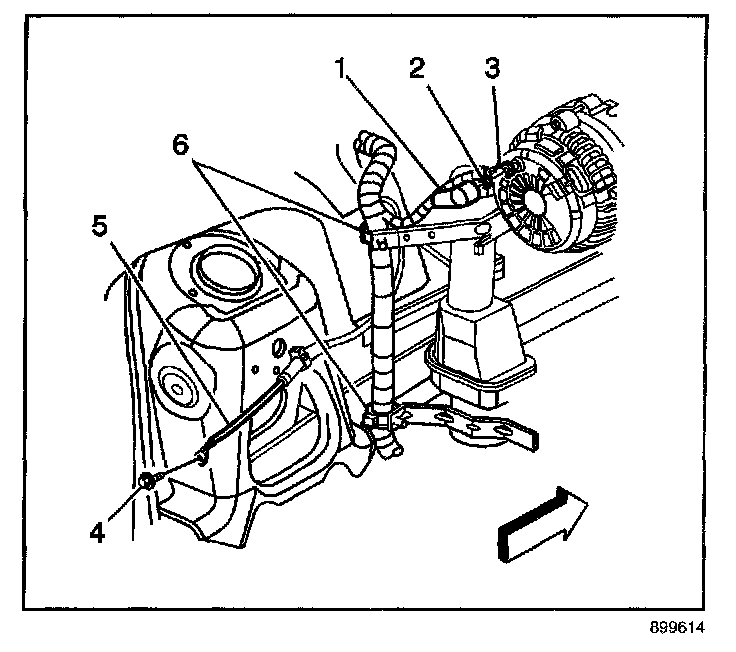 1
2
3
6
5
4
899614