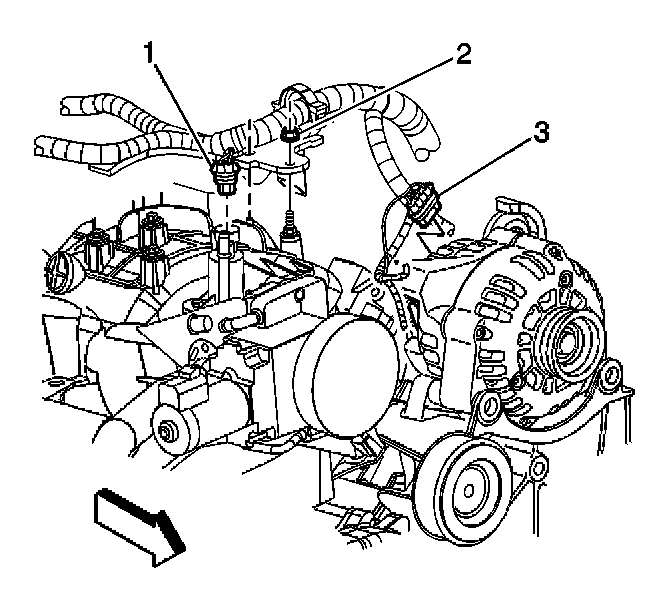 1
2
3