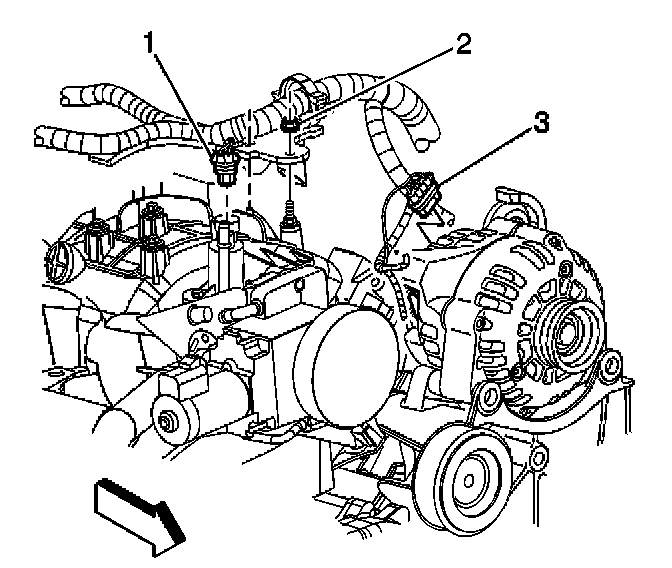 1
2
3