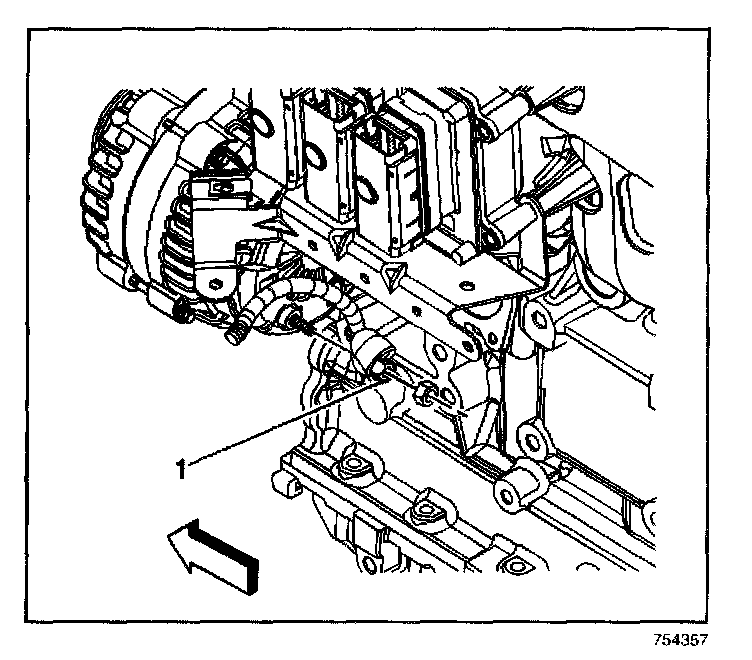 1

754357