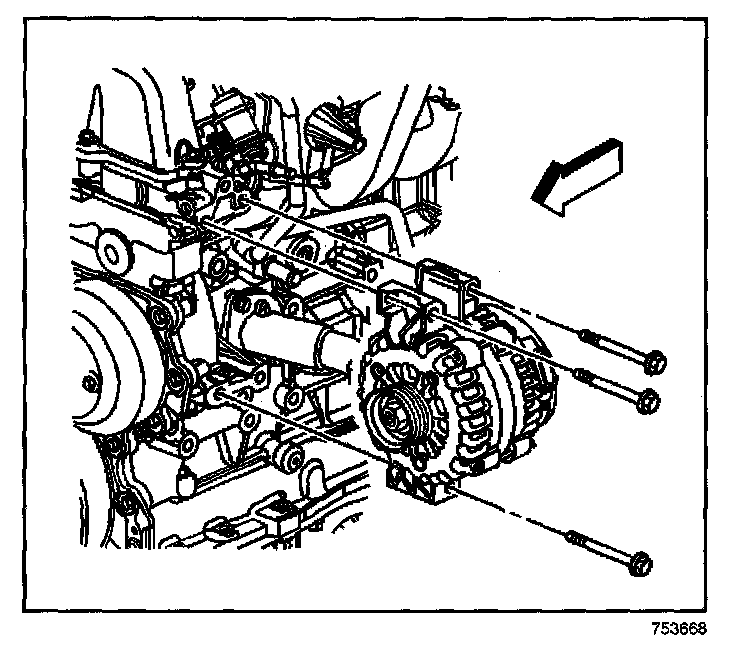 753668