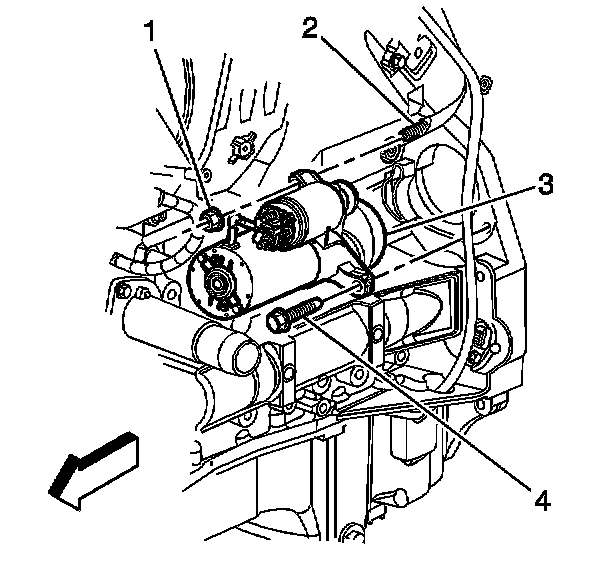 1
2
3
4