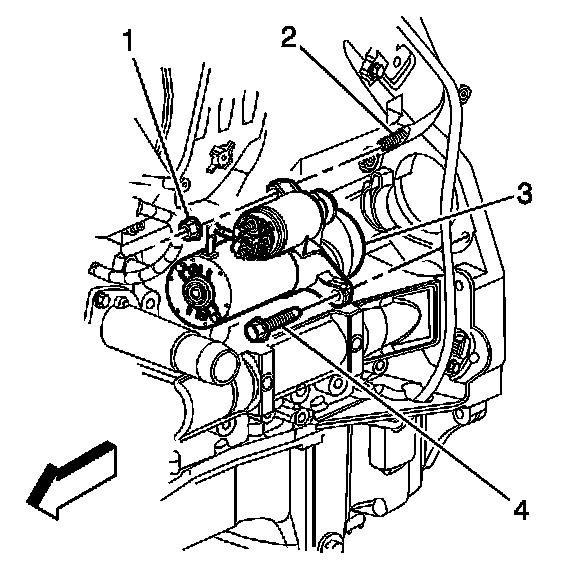 1
2
3
4