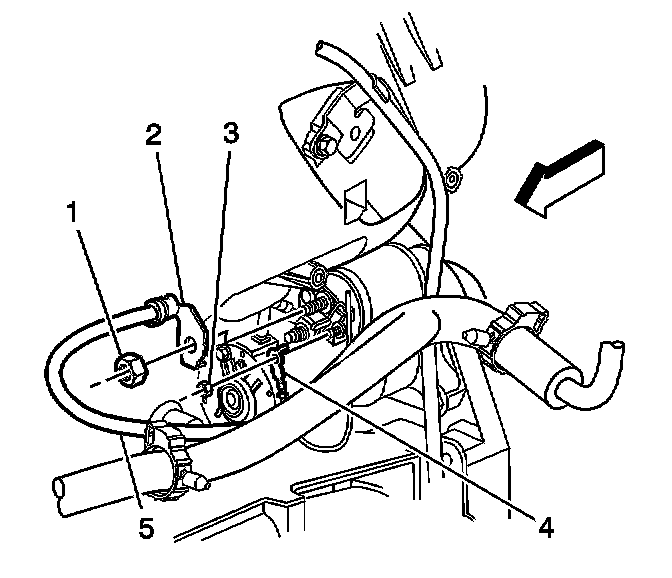 2
3
1
5
4