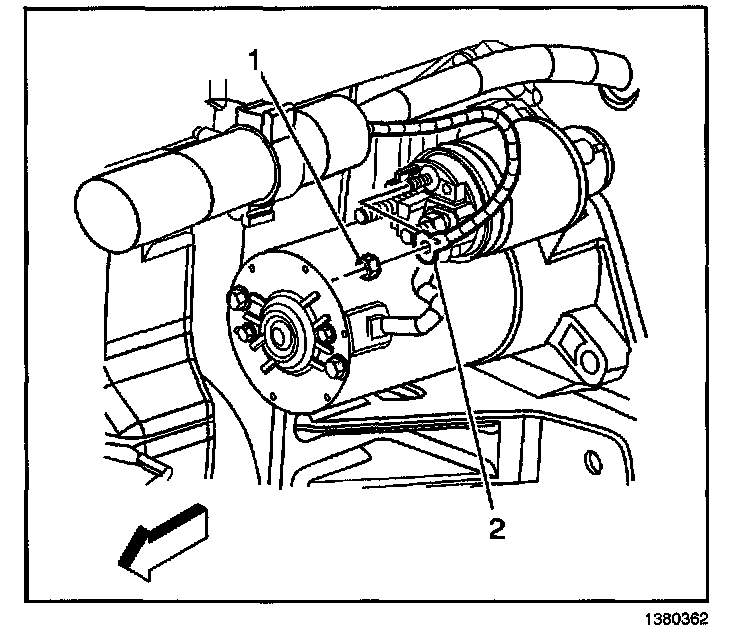 1

2

1380362