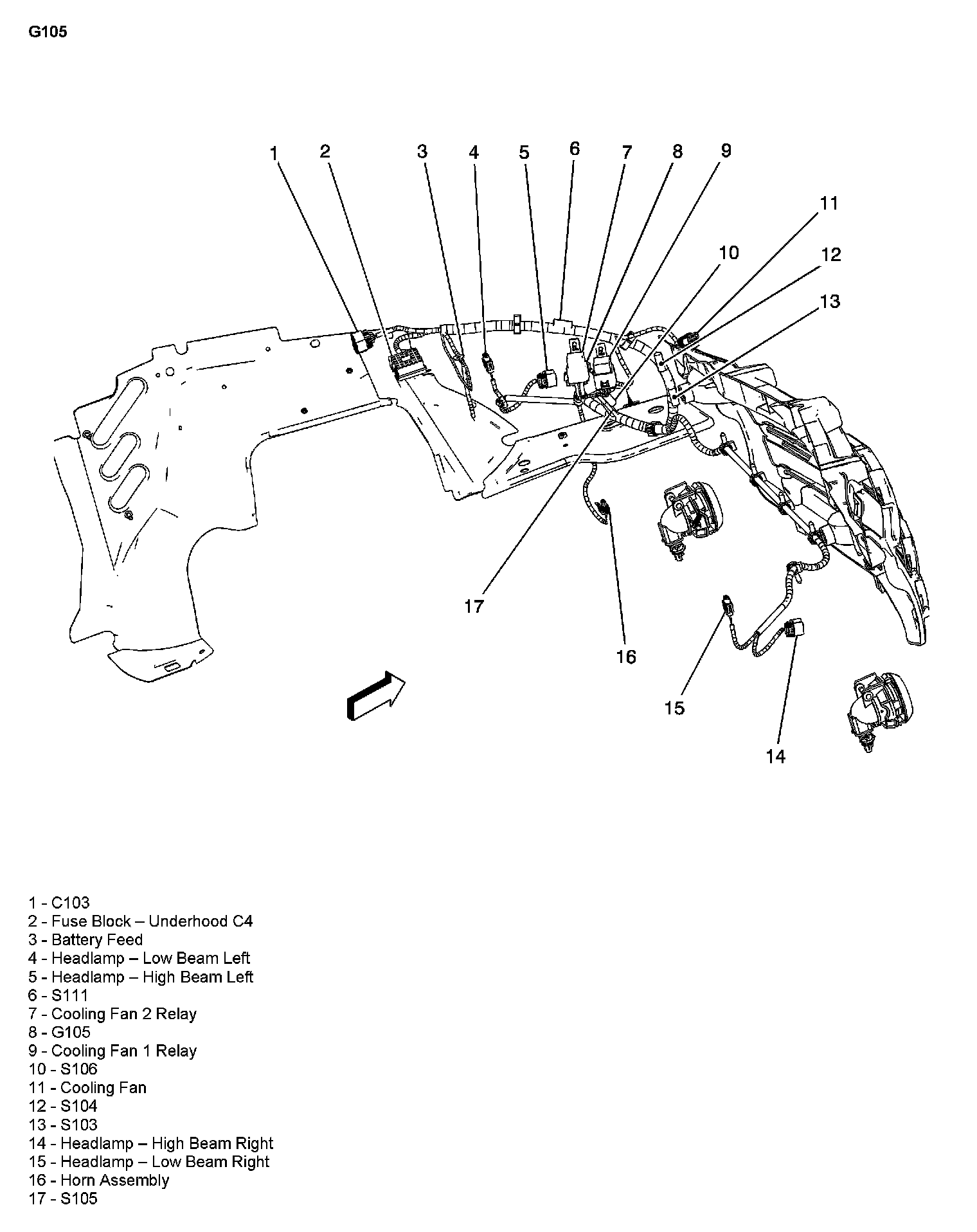 G105

1 2 3 4 5 6 7 8 9

11

10

12

13

17

16

15

14

1 - C103
2 - Fuse Block – Underhood C4
3 - Battery Feed
4 - Headlamp – Low Beam Left
5 - Headlamp – High Beam Left
6 - S111
7 - Cooling Fan 2 Relay
8 - G105
9 - Cooling Fan 1 Relay
10 - S106
11 - Cooling Fan
12 - S104
13 - S103
14 - Headlamp – High Beam Right
15 - Headlamp – Low Beam Right
16 - Horn Assembly
17 - S105