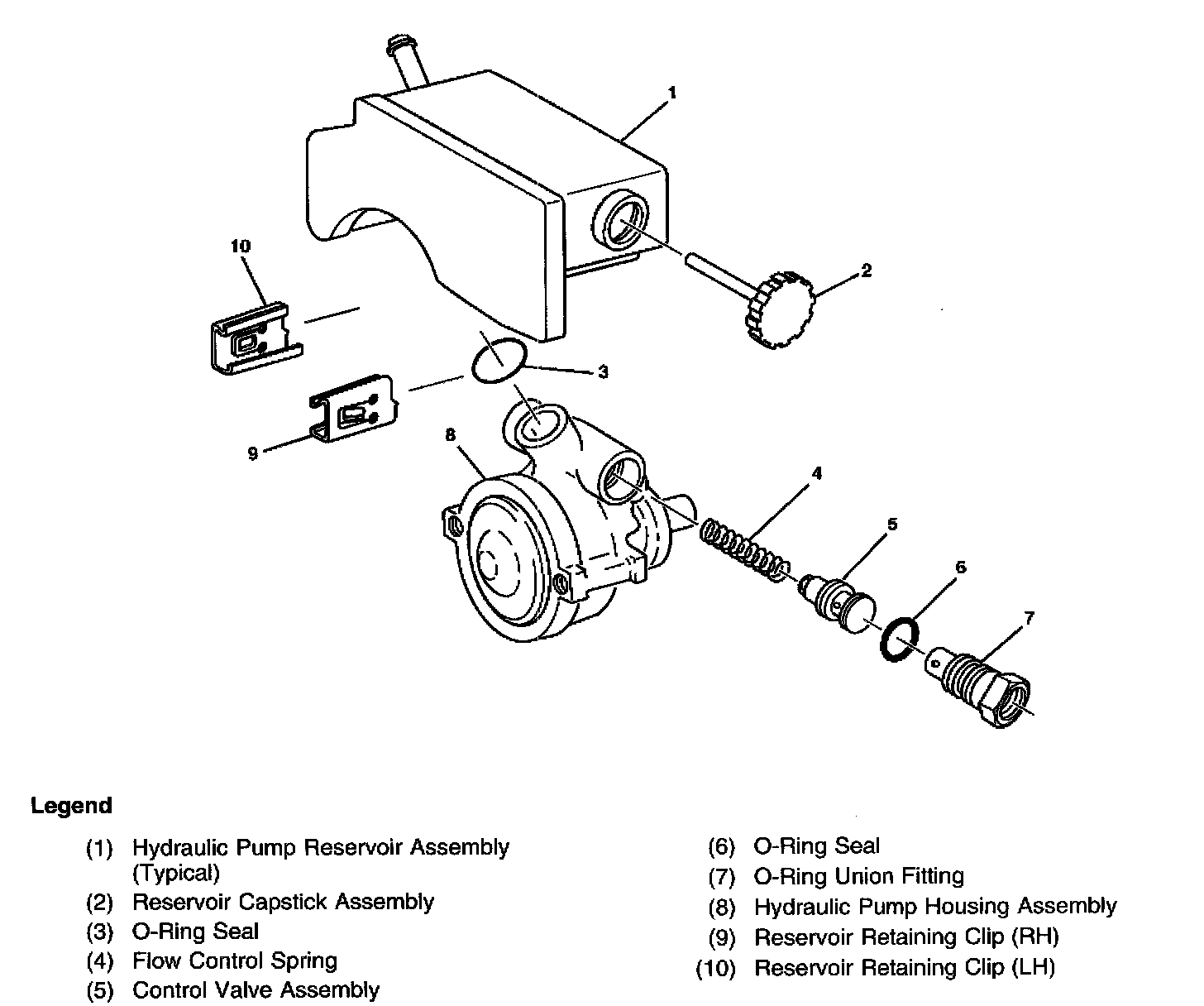 1
10
2
3
9
8
4
5
6
7

Legend

(1) Hydraulic Pump Reservoir Assembly (Typical)
(2) Reservoir Capstick Assembly
(3) O-Ring Seal
(4) Flow Control Spring
(5) Control Valve Assembly

(6) O-Ring Seal
(7) O-Ring Union Fitting
(8) Hydraulic Pump Housing Assembly
(9) Reservoir Retaining Clip (RH)
(10) Reservoir Retaining Clip (LH)