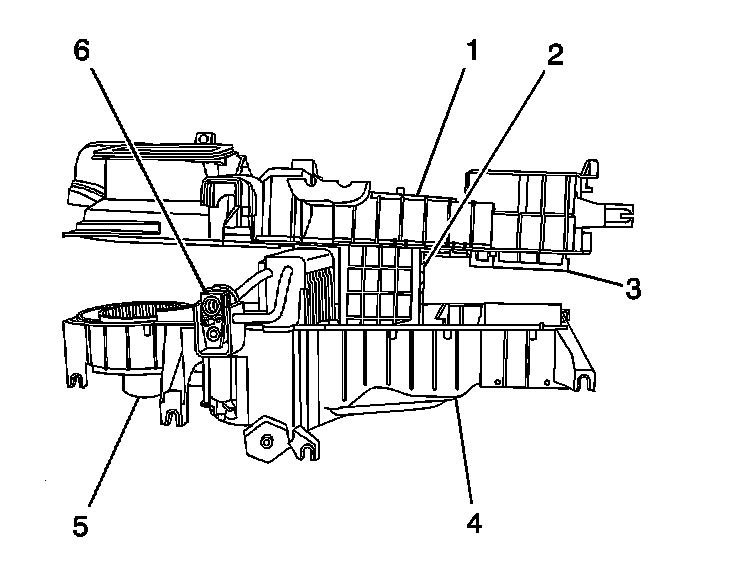 6
1
2
3
5
4