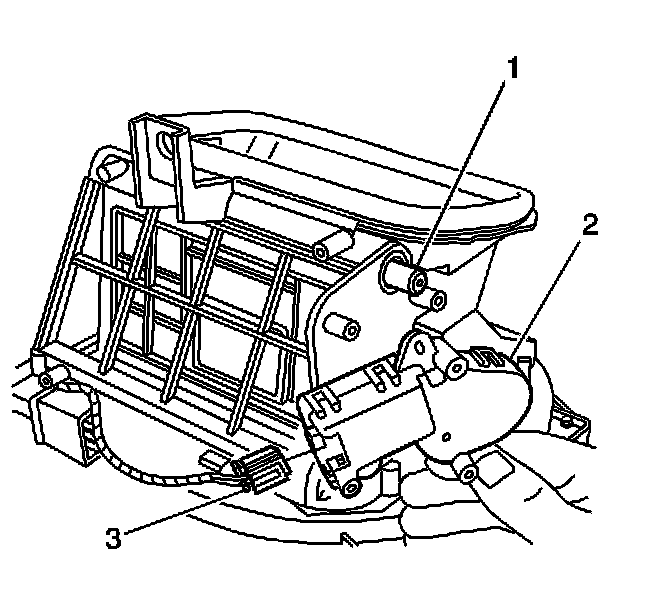 1
2
3