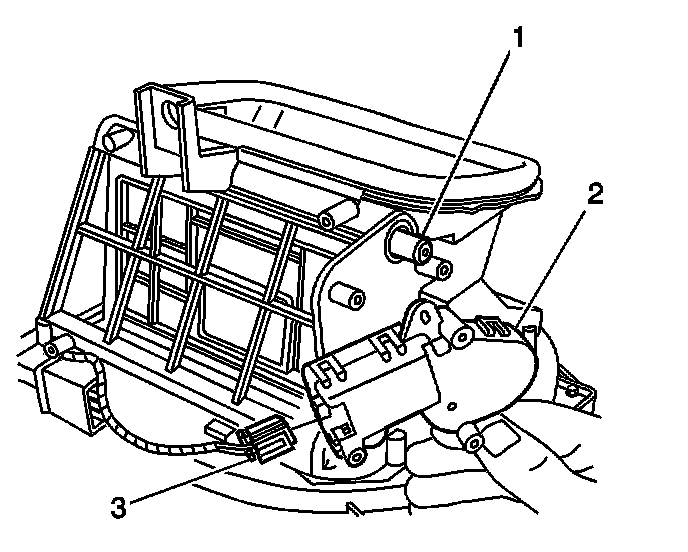 1
2
3