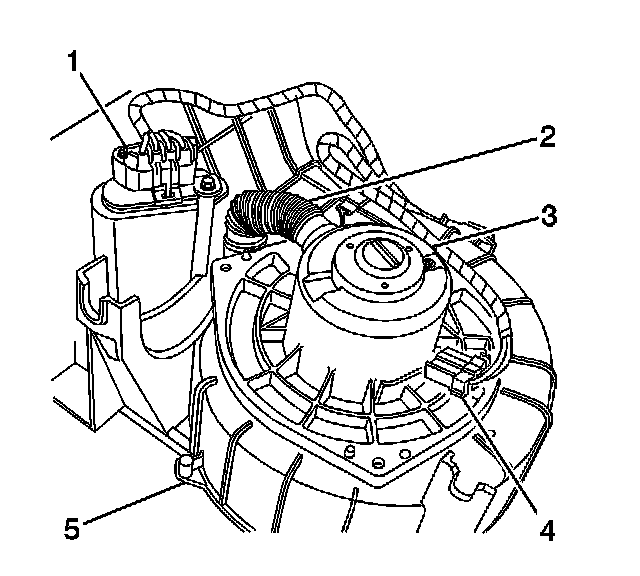 1
2
3
5
4