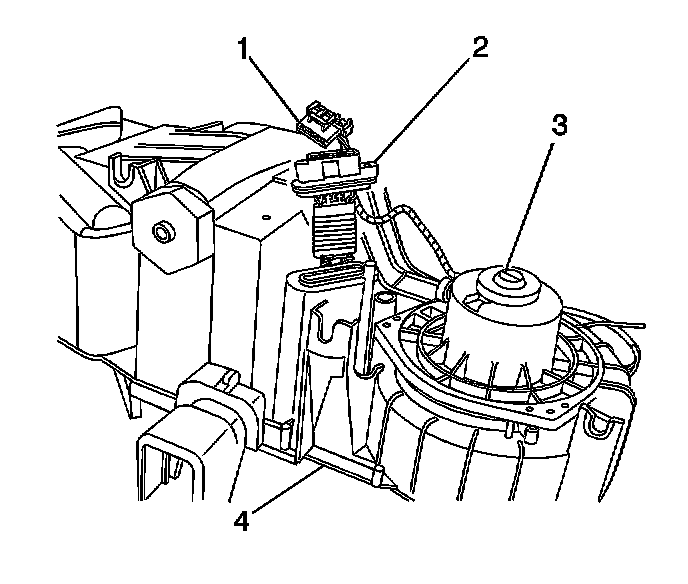 1
2
3
4