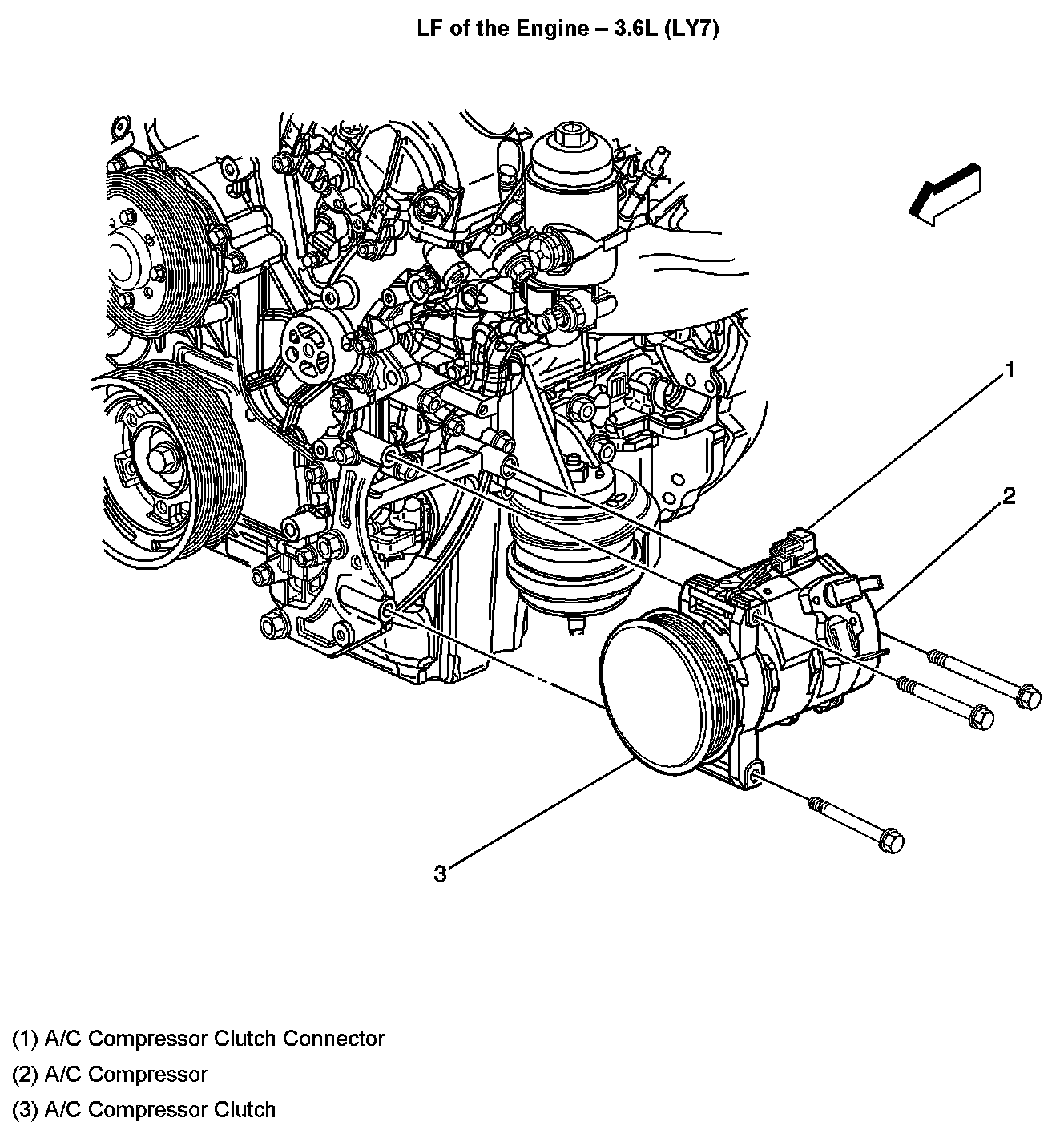 LF of the Engine – 3.6L (LY7)

1

2

3

(1) A/C Compressor Clutch Connector

(2) A/C Compressor

(3) A/C Compressor Clutch